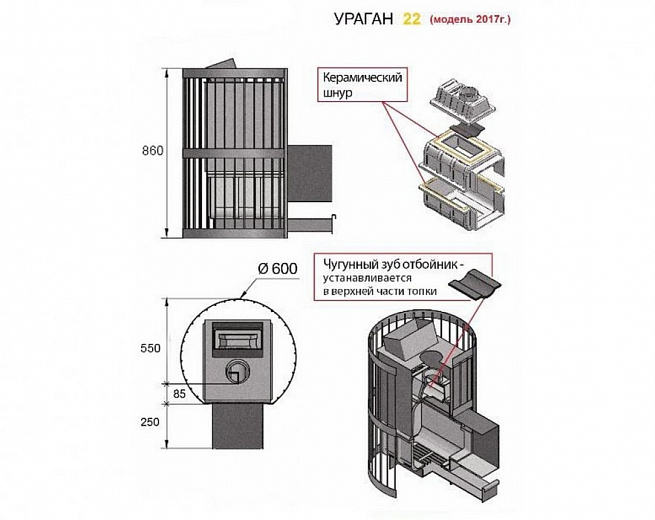 УРАГАН 22 (модель 2017г.)

860

Керамический шнур

Ø 600

Чугунный зуб отбойник - устанавливается в верхней части топки

550

85

250