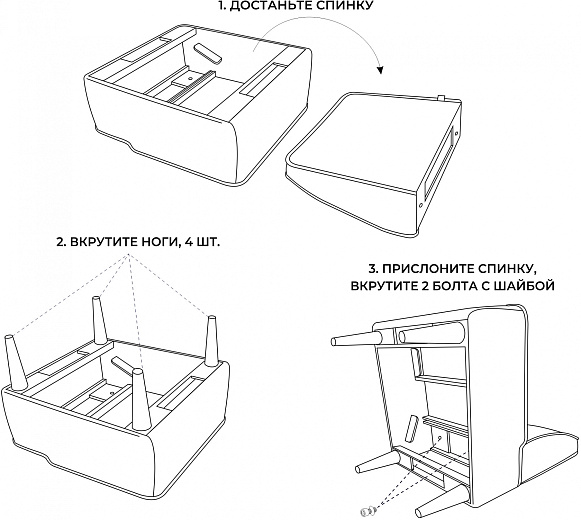 1. ДОСТАНЬТЕ СПИНКУ

2. ВКРУТИТЕ НОГИ, 4 ШТ.

3. ПРИСЛОНИТЕ СПИНКУ, ВКРУТИТЕ 2 БОЛТА С ШАЙБОЙ