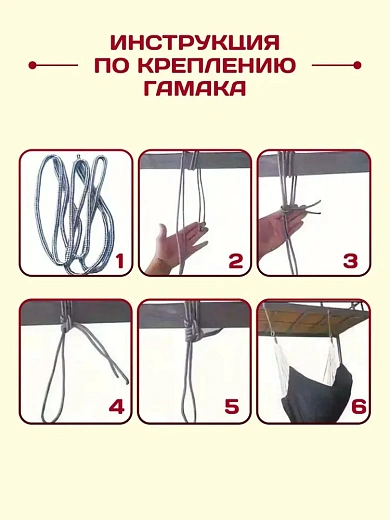 ИНСТРУКЦИЯ
ПО КРЕПЛЕНИЮ
ГАМАКА

1
2
3
4
5
6